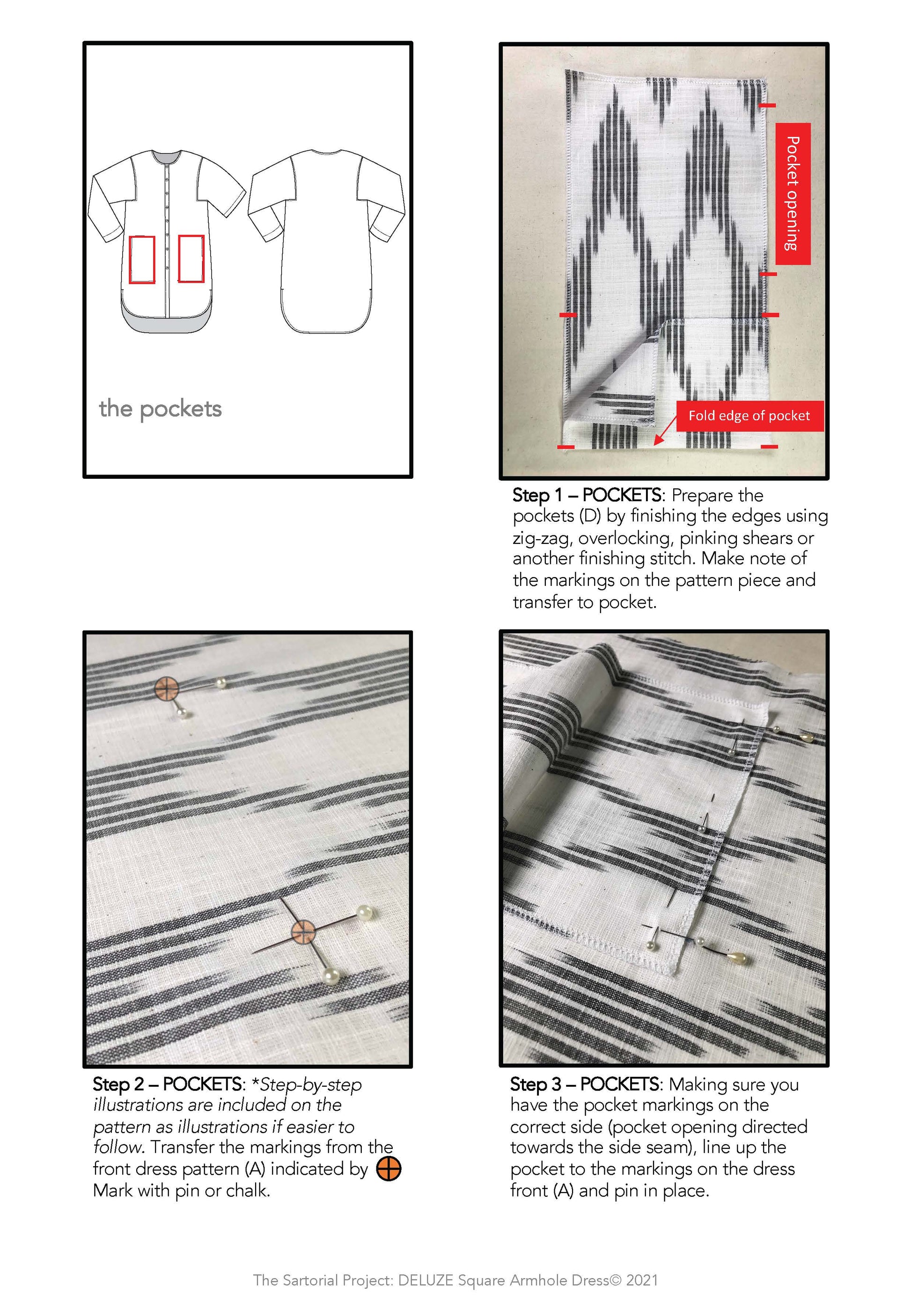 the pockets

Pocket opening

Fold edge of pocket

Step 1 – POCKETS: Prepare the pockets (D) by finishing the edges using zig-zag, overlocking, pinking shears or another finishing stitch. Make note of the markings on the pattern piece and transfer to pocket.

Step 2 – POCKETS: *Step-by-step illustrations are included on the pattern as illustrations if easier to follow. Transfer the markings from the front dress pattern (A) indicated by Mark with pin or chalk.

Step 3 – POCKETS: Making sure you have the pocket markings on the correct side (pocket opening directed towards the side seam), line up the pocket to the markings on the dress front (A) and pin in place.

The Sartorial Project: DELUZE Square Armhole Dress© 2021