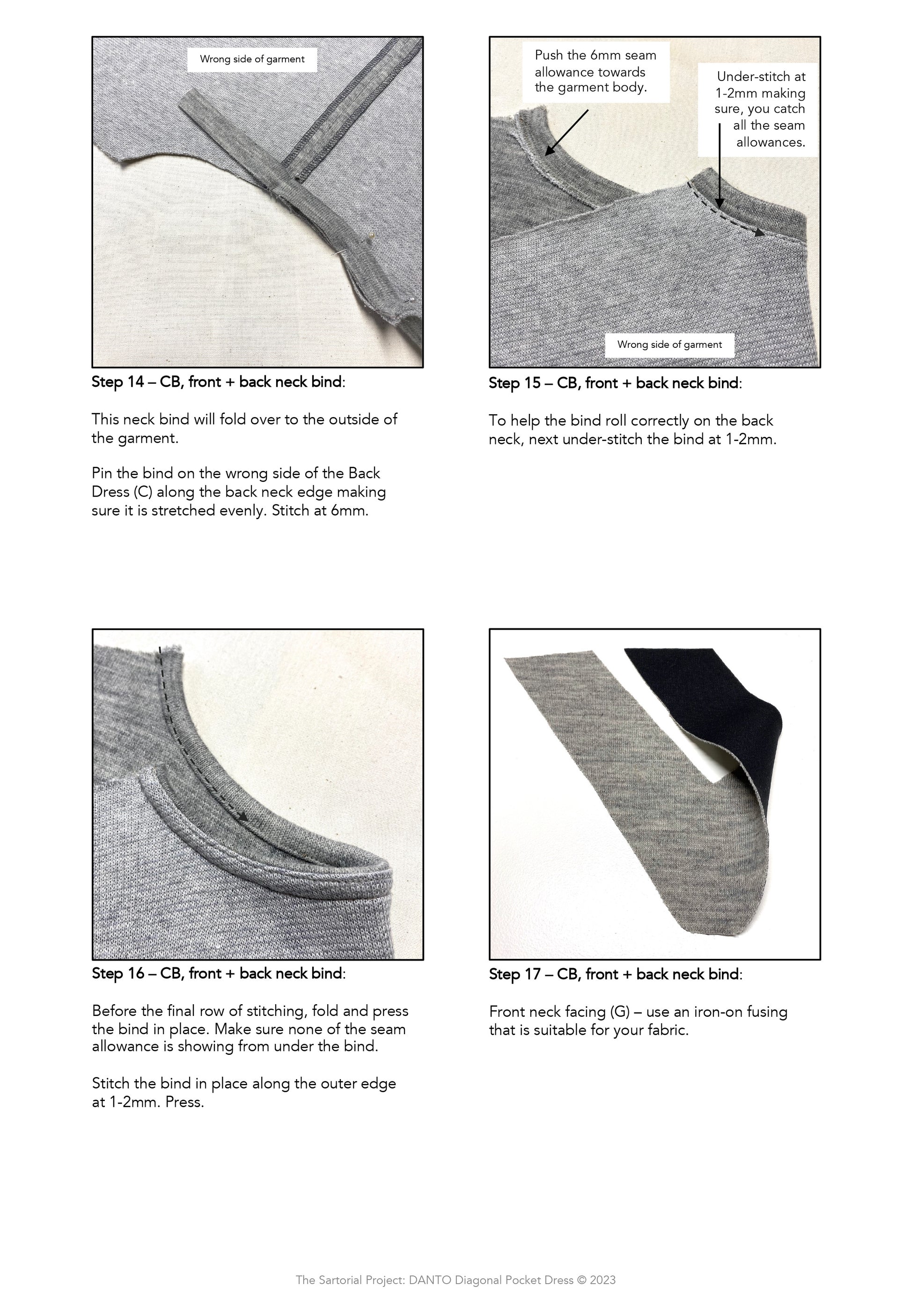 Wrong side of garment

Step 14 – CB, front + back neck bind:

This neck bind will fold over to the outside of the garment.

Pin the bind on the wrong side of the Back Dress (C) along the back neck edge making sure it is stretched evenly. Stitch at 6mm.

Push the 6mm seam allowance towards the garment body.

Under-stitch at 1-2mm making sure, you catch all the seam allowances.

Wrong side of garment

Step 15 – CB, front + back neck bind:

To help the bind roll correctly on the back neck, next under-stitch the bind at 1-2mm.

Step 16 – CB, front + back neck bind:

Before the final row of stitching, fold and press the bind in place. Make sure none of the seam allowance is showing from under the bind.

Stitch the bind in place along the outer edge at 1-2mm. Press.

Step 17 – CB, front + back neck bind:

Front neck facing (G) – use an iron-on fusing that is suitable for your fabric.

The Sartorial Project: DANTO Diagonal Pocket Dress © 2023